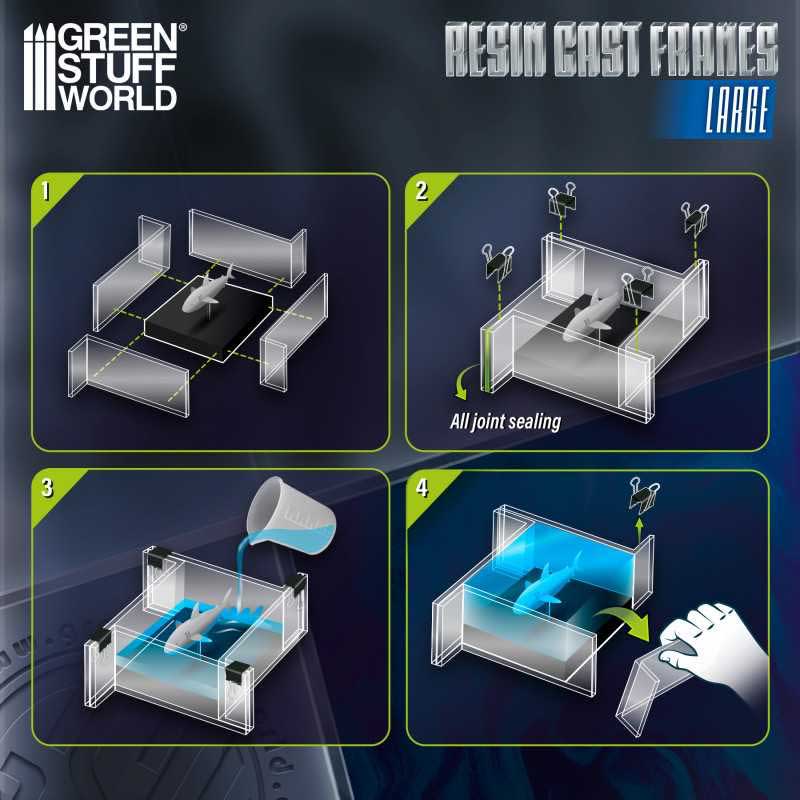 GREEN STUFF WORLD®

RESIN CAST FRAMES
LARGE

1

2

All joint sealing

3

4